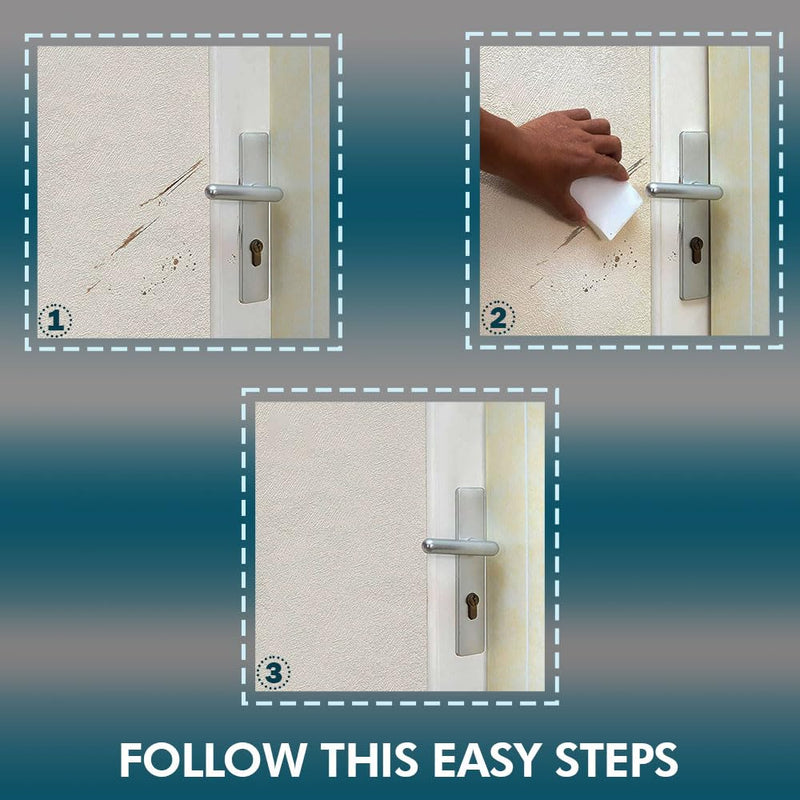 1

2

3

FOLLOW THIS EASY STEPS